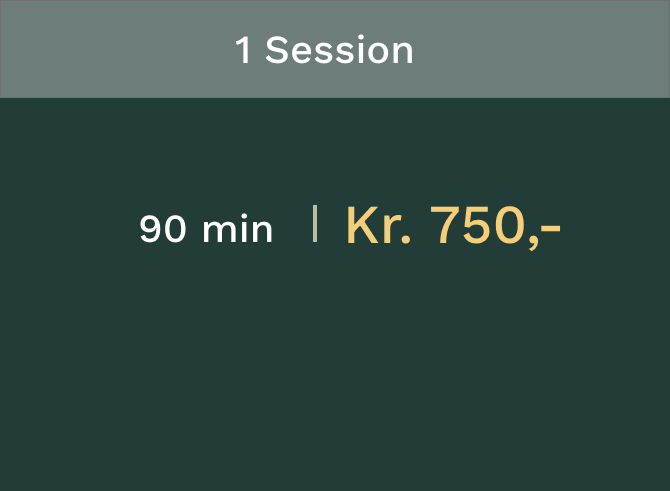 1 Session

90 min | Kr. 750,-